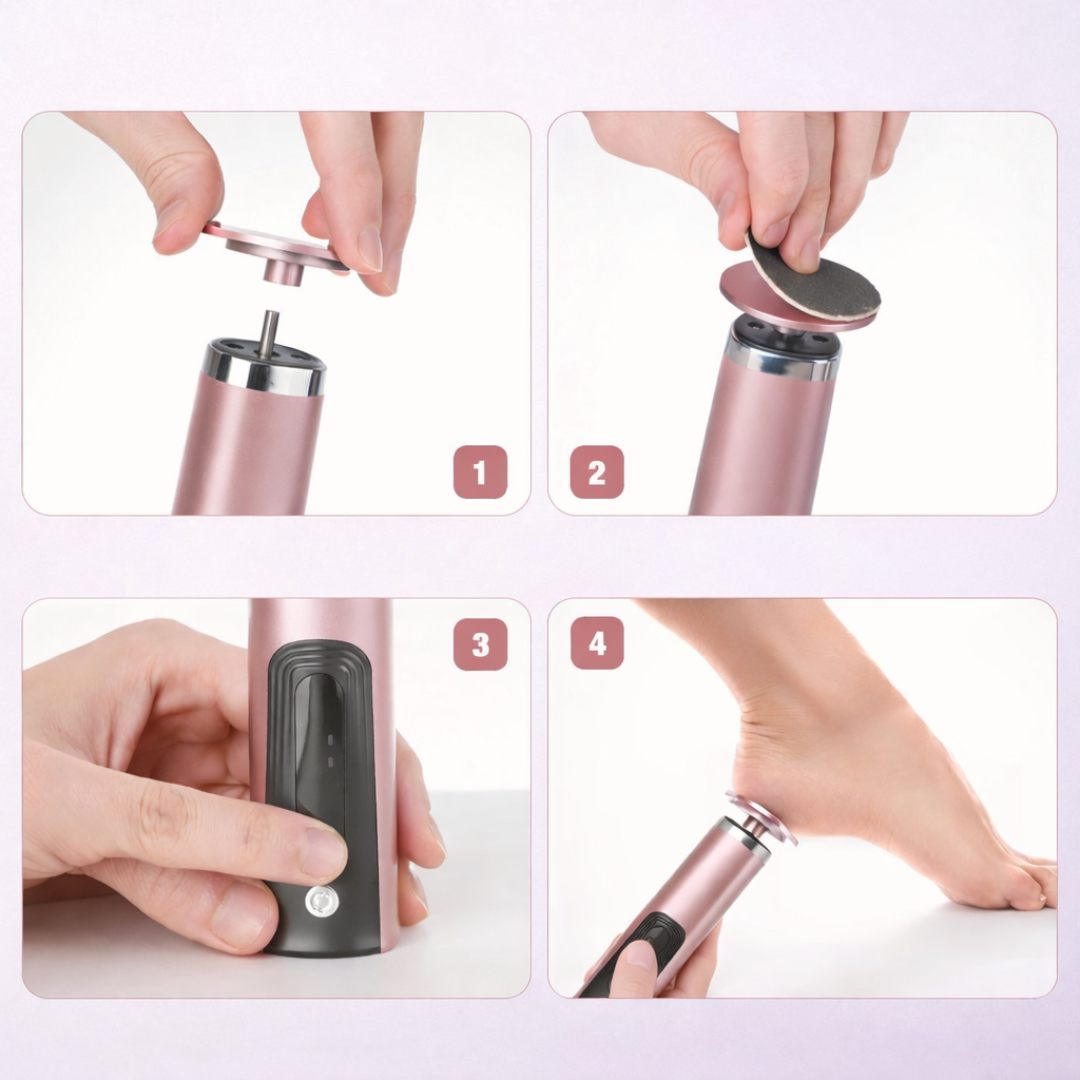 1

2

3

4